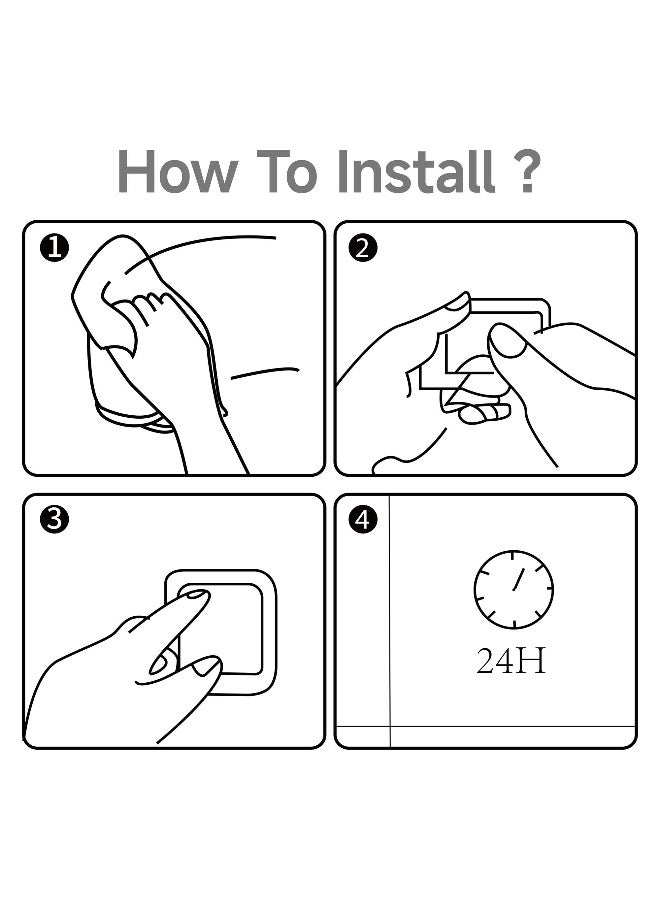 How To Install ?

1

2

3

4

24H